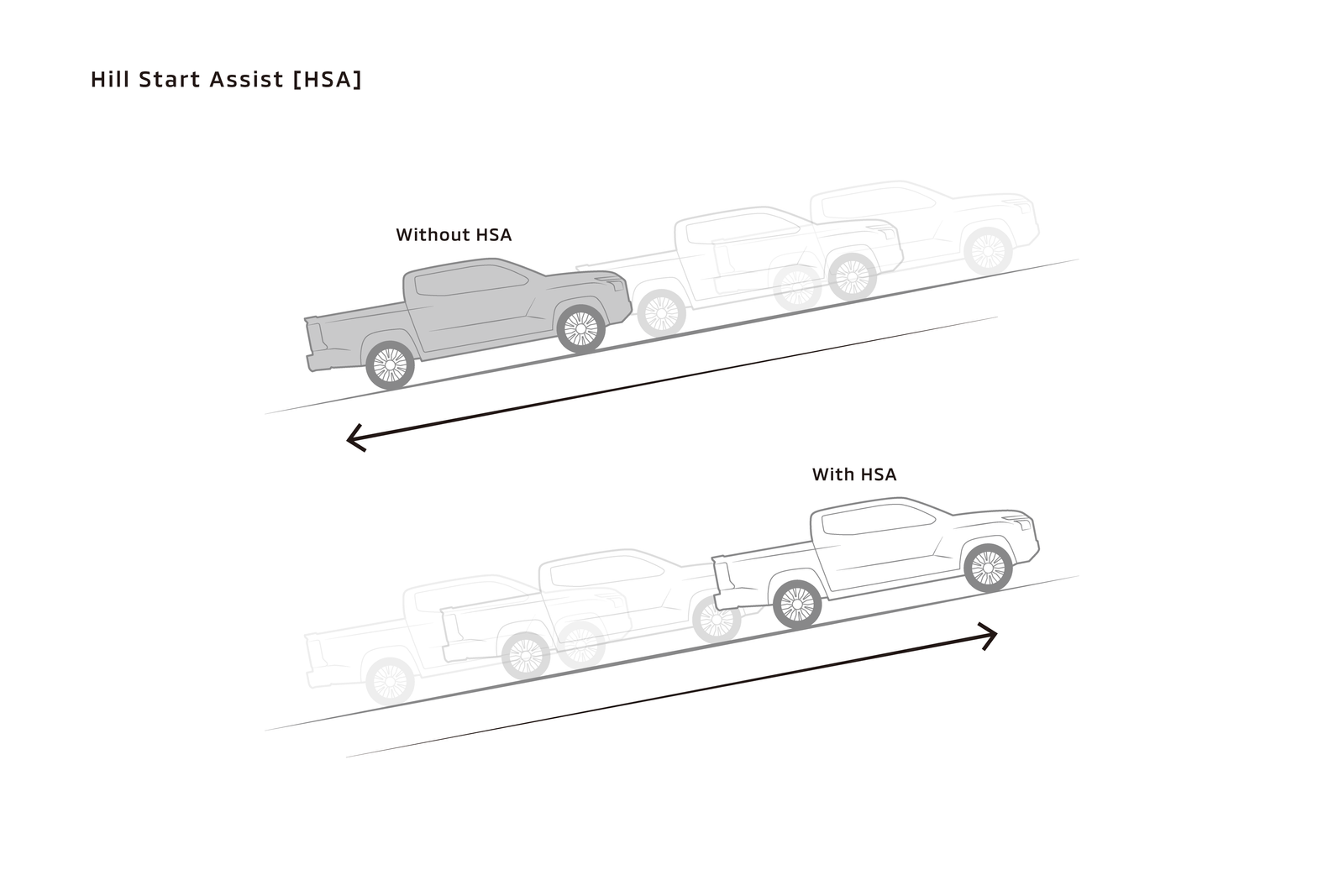 Hill Start Assist [HSA]

Without HSA

With HSA